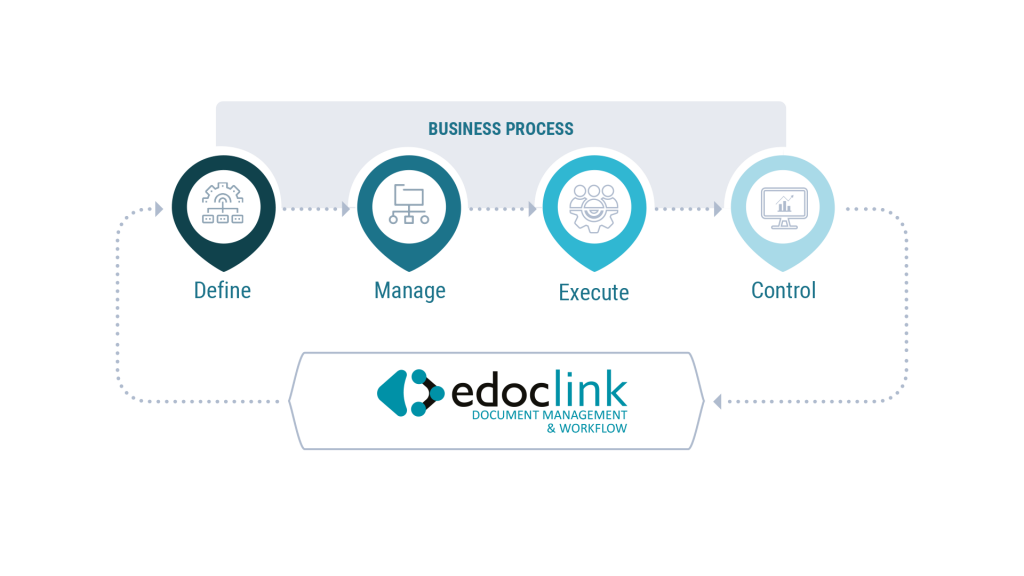 BUSINESS PROCESS

Define

Manage

Execute

Control

edoclink
DOCUMENT MANAGEMENT
& WORKFLOW