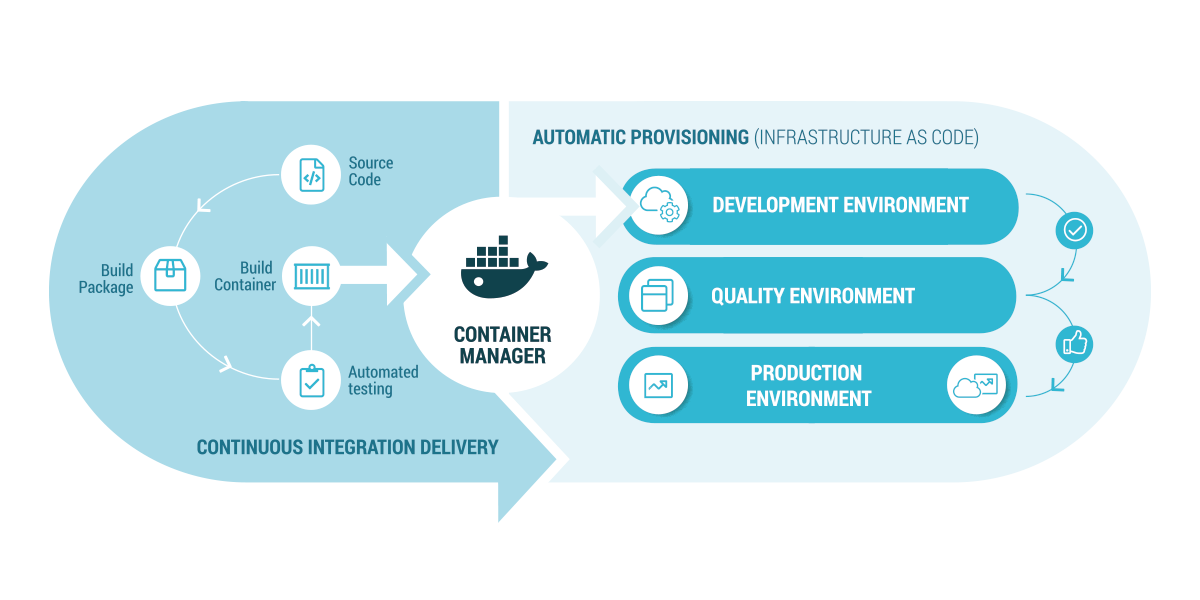 Source Code

Build Package

Build Container

Automated testing

CONTINUOUS INTEGRATION DELIVERY

CONTAINER MANAGER

AUTOMATIC PROVISIONING (INFRASTRUCTURE AS CODE)

DEVELOPMENT ENVIRONMENT

QUALITY ENVIRONMENT

PRODUCTION ENVIRONMENT